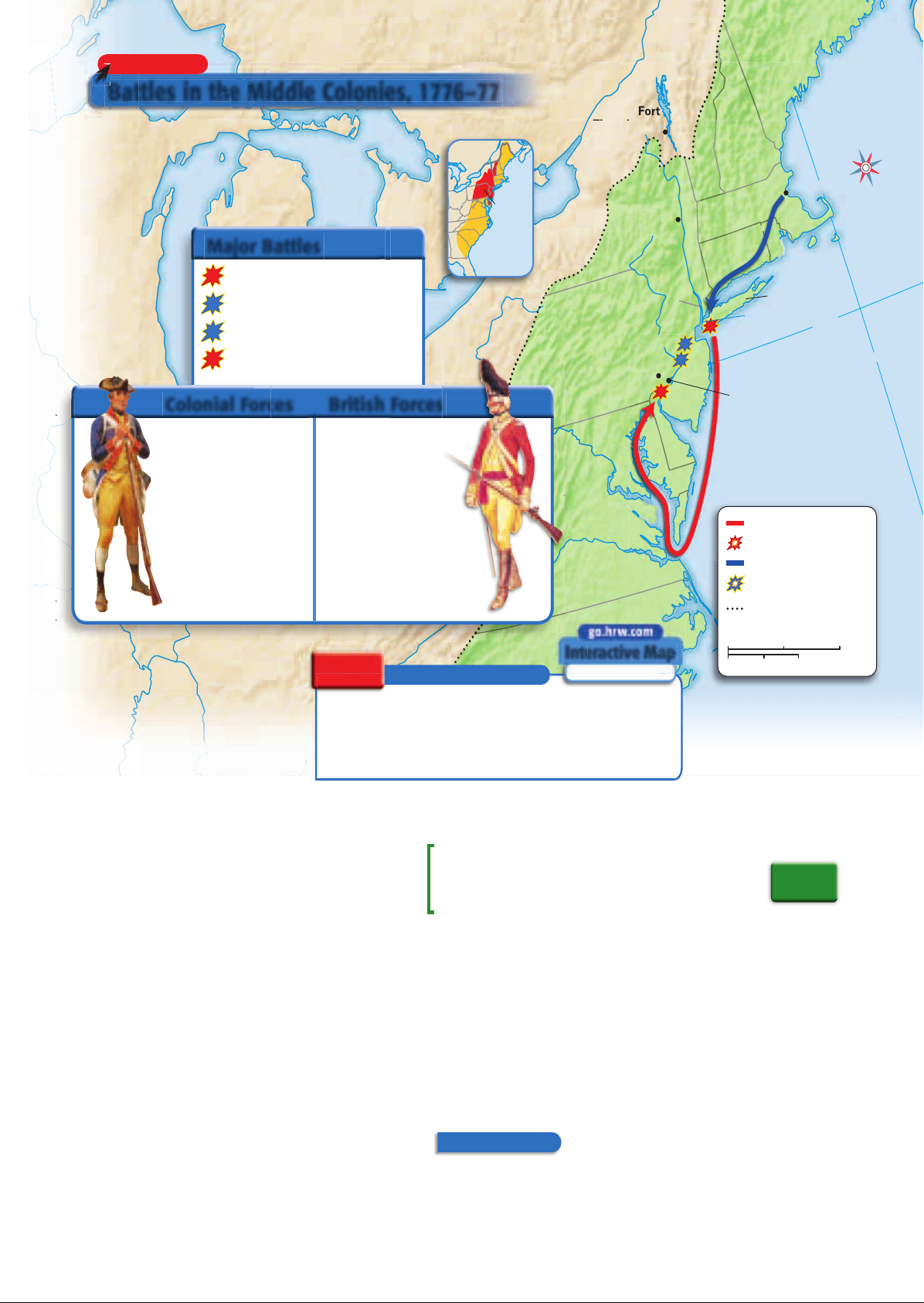 Battles in the Middle Colonies, 1776–77

Fort

Major Battles

Colonial Forces

British Forces

go.hrw.com

Interactive Map